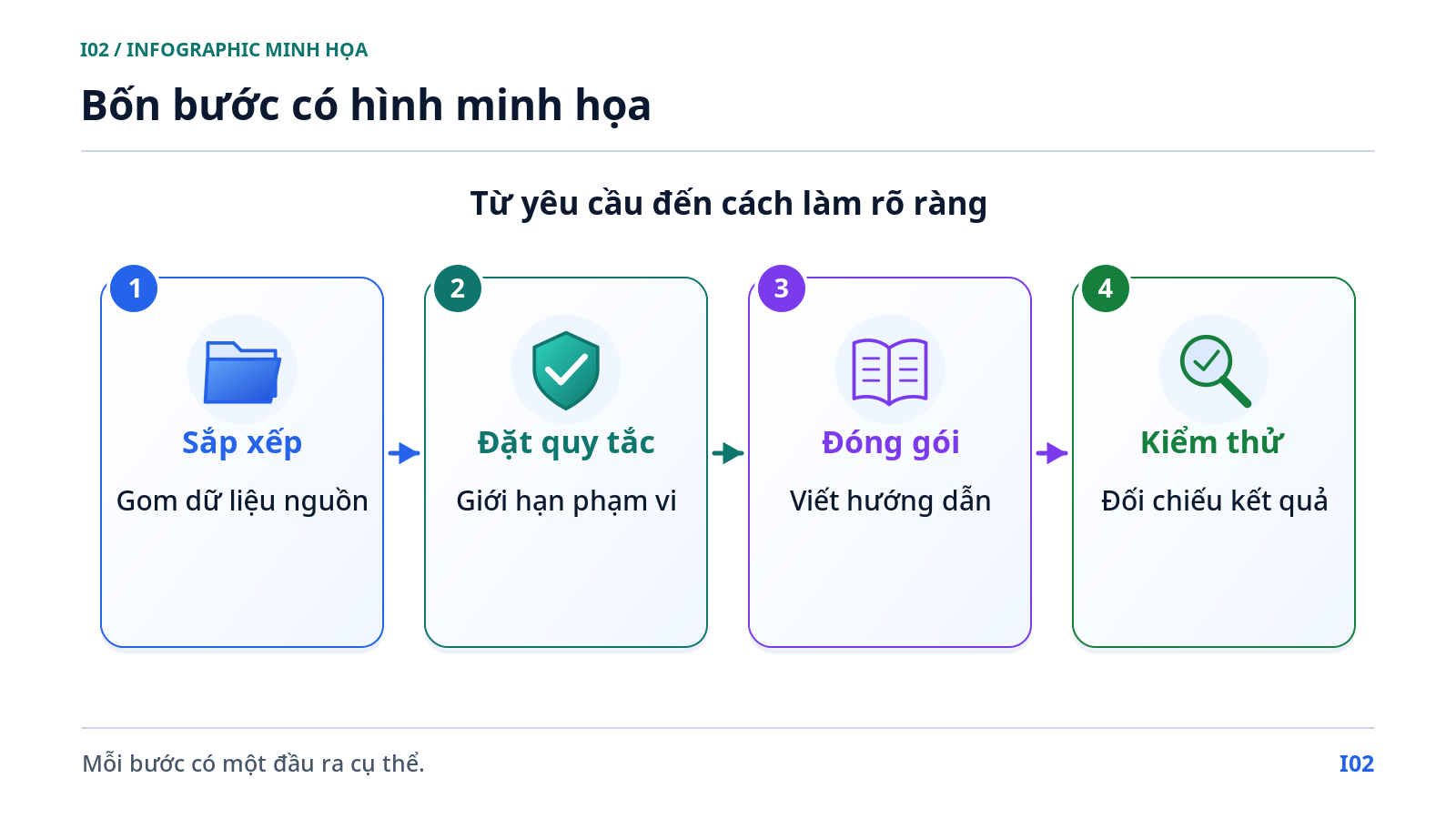 I02 / INFOGRAPHIC MINH HỌA

Bốn bước có hình minh họa

Từ yêu cầu đến cách làm rõ ràng

1

Sắp xếp

Gom dữ liệu nguồn

2

Đặt quy tắc

Giới hạn phạm vi

3

Đóng gói

Viết hướng dẫn

4

Kiểm thử

Đối chiếu kết quả

Mỗi bước có một đầu ra cụ thể.

I02